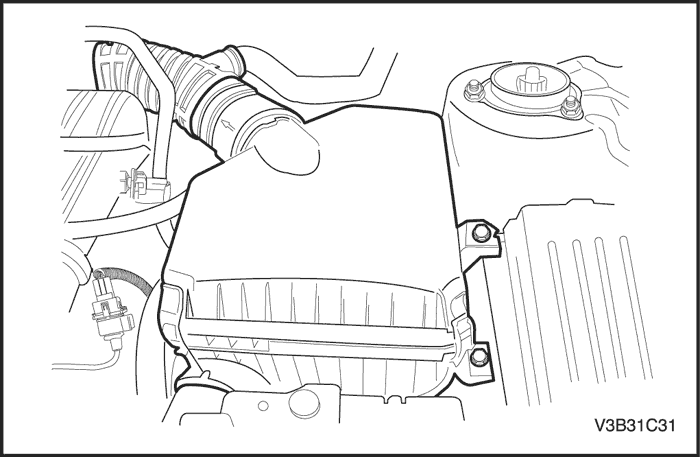 V3B31C31