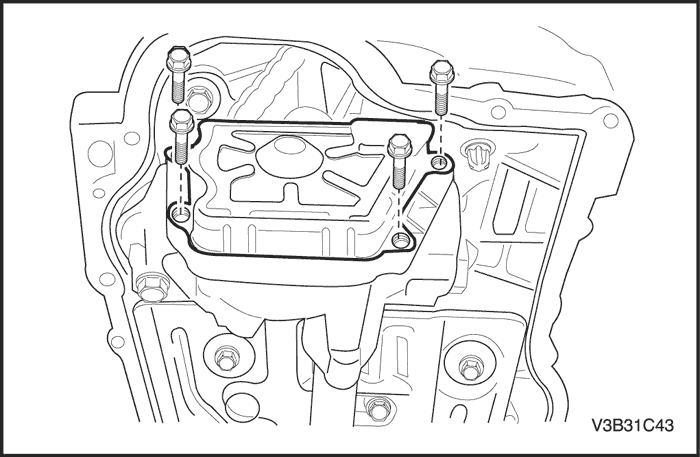 V3B31C43