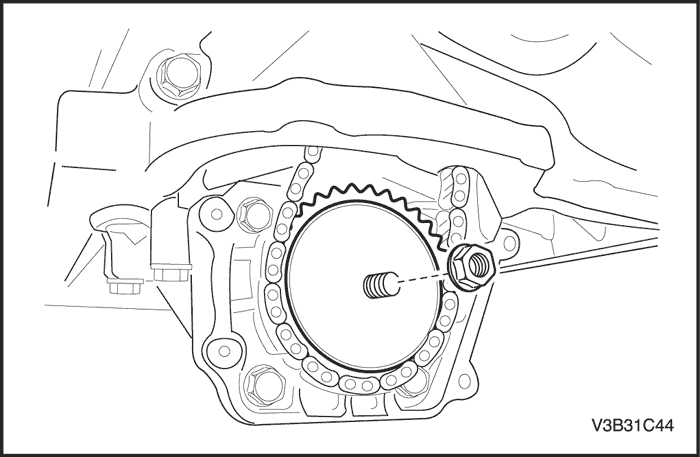 V3B31C44