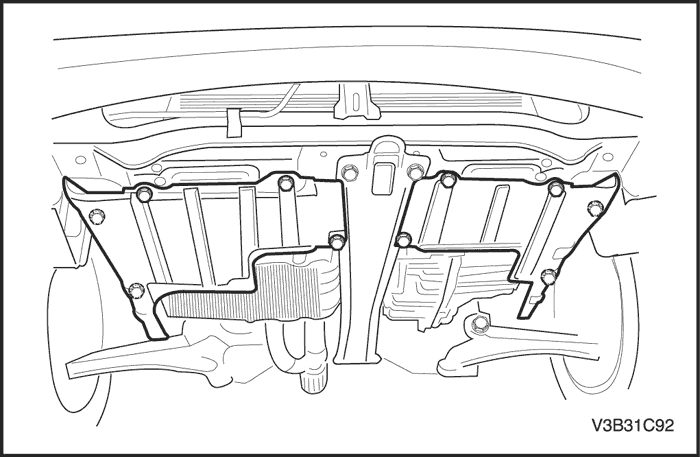 V3B31C92