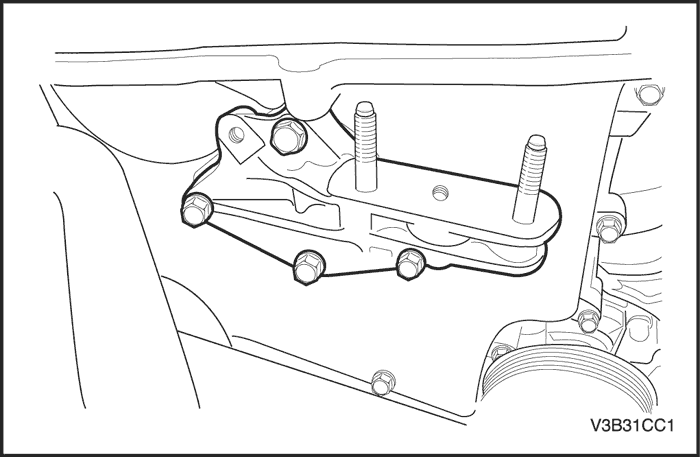 V3B31CC1