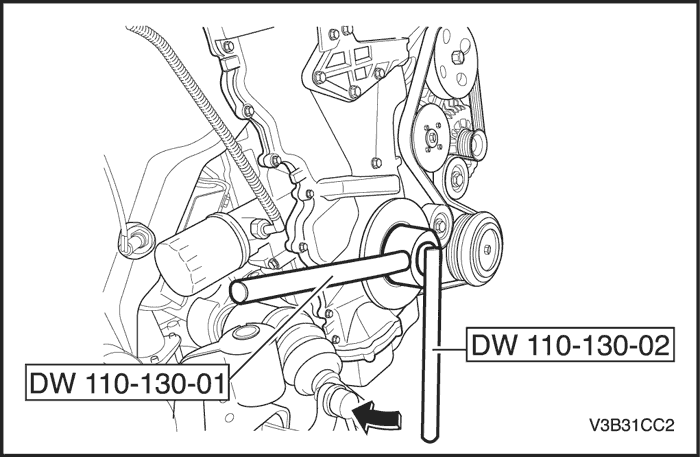 DW 110-130-02

DW 110-130-01

V3B31CC2