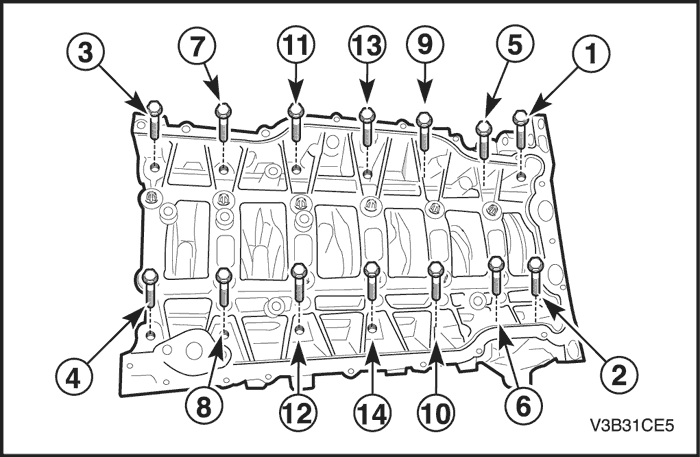 3
7
11
13
9
5
1
4
8
12
14
10
6
2
V3B31CE5