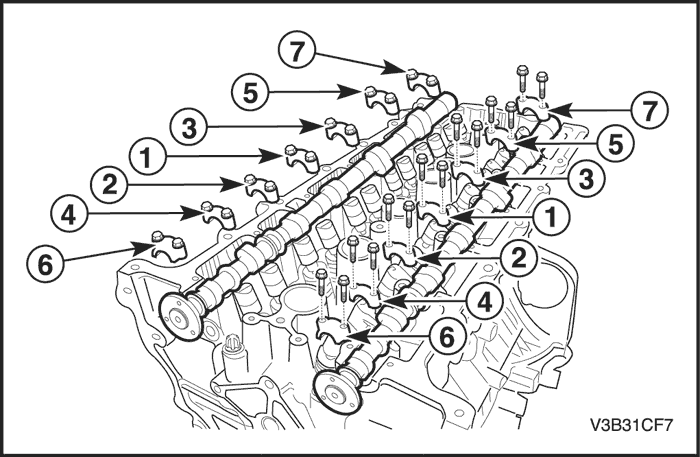 7
5
3
1
2
4
6
7
5
3
1
2
4
6
V3B31CF7