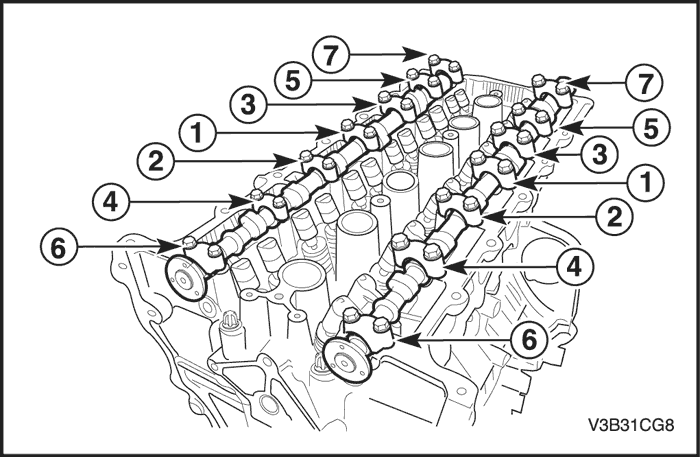 7
5
3
1
2
4
6
7
5
3
1
2
4
6
V3B31CG8