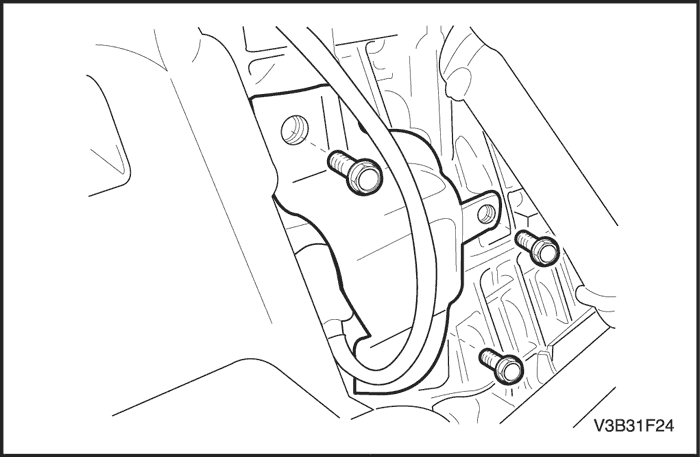 V3B31F24