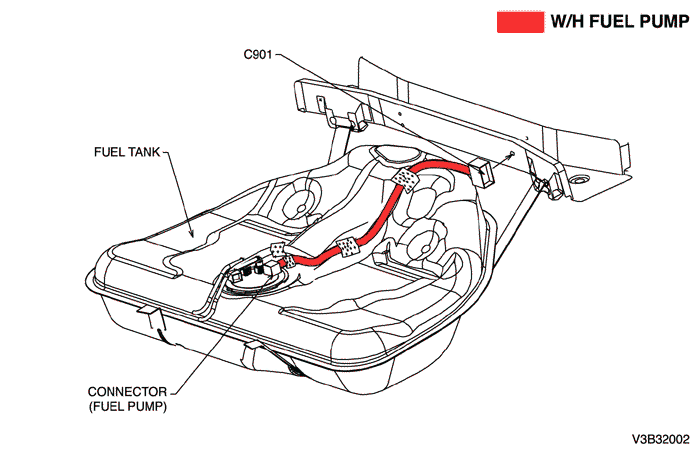 W/H FUEL PUMP

C901

FUEL TANK

CONNECTOR (FUEL PUMP)

V3B32002