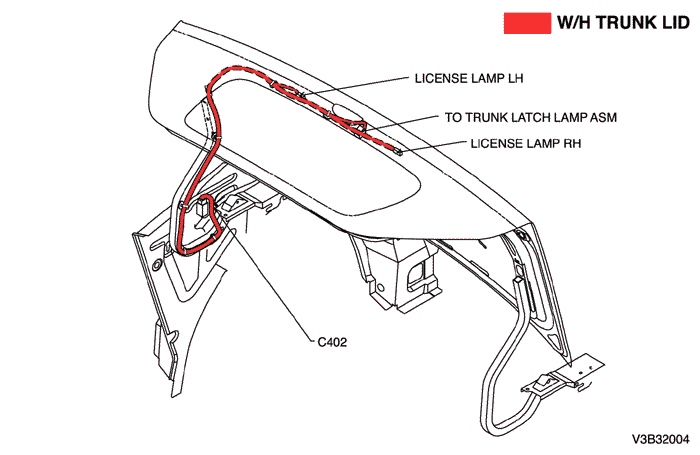 W/H TRUNK LID

LICENSE LAMP LH

TO TRUNK LATCH LAMP ASM

LICENSE LAMP RH

C402

V3B32004