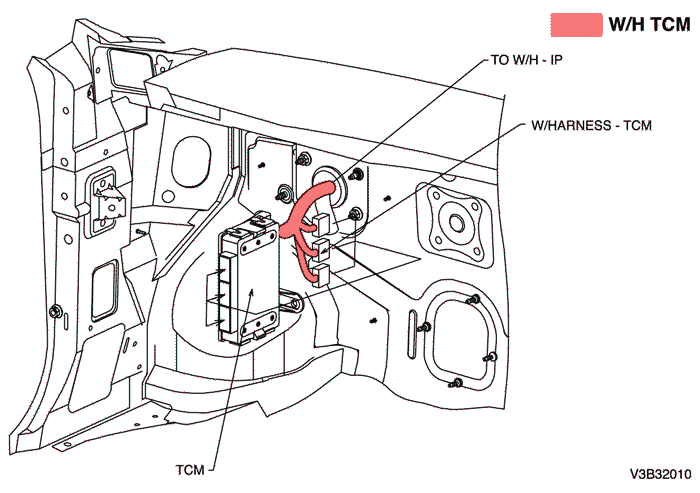 W/H TCM

TO W/H - IP

W/HARNESS - TCM

TCM

V3B32010