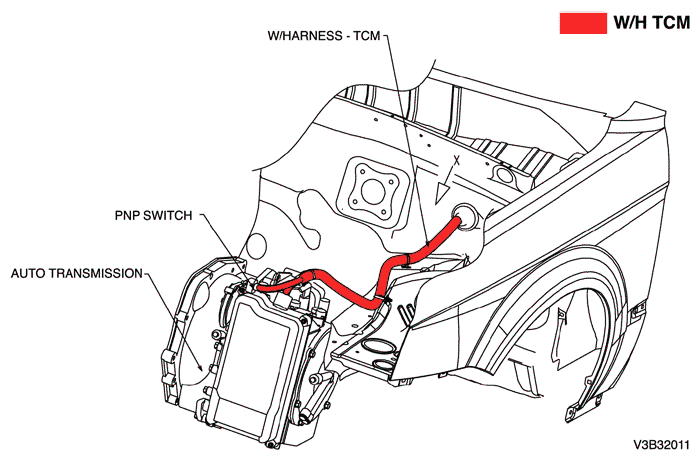 W/H TCM

W/HARNESS - TCM

X

PNP SWITCH

AUTO TRANSMISSION

V3B32011