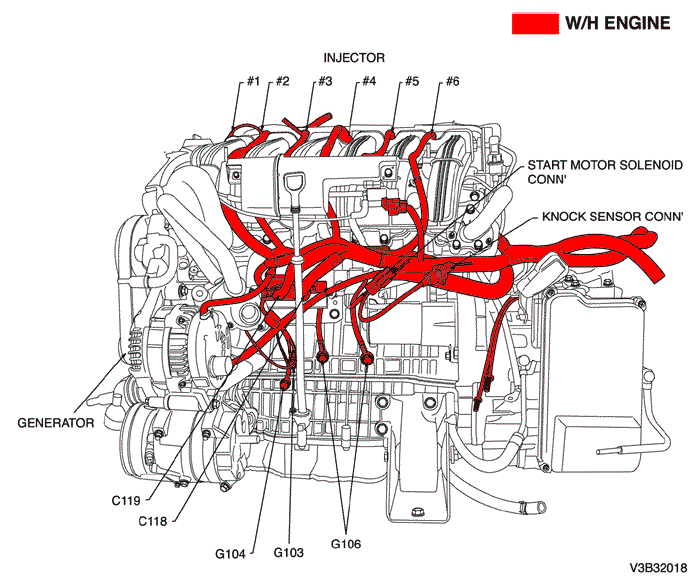 W/H ENGINE

INJECTOR

#1 #2 #3 #4 #5 #6

START MOTOR SOLENOID CONN'

KNOCK SENSOR CONN'

GENERATOR

C119

C118

G104

G103

G106

V3B32018