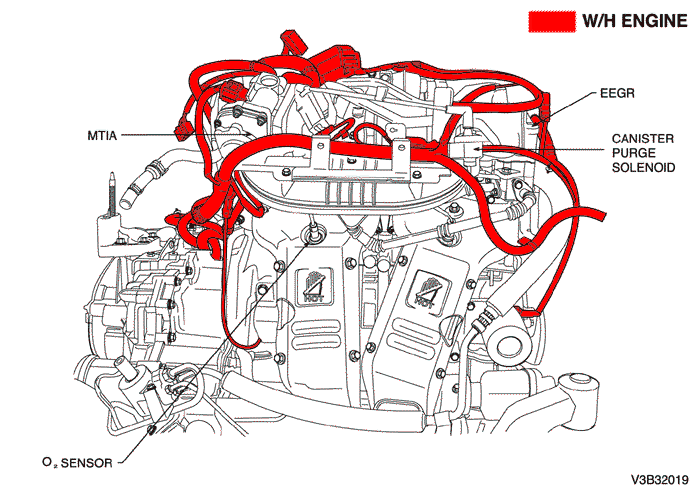 W/H ENGINE

EEGR

MTIA

CANISTER PURGE SOLENOID

HOT

HOT

$O_2$ SENSOR

V3B32019