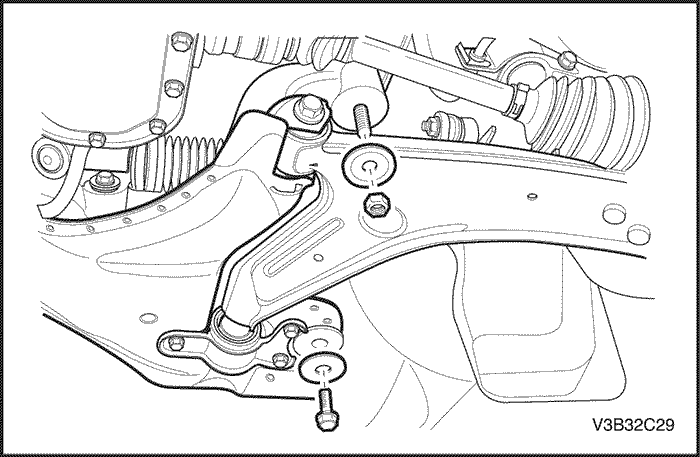 V3B32C29