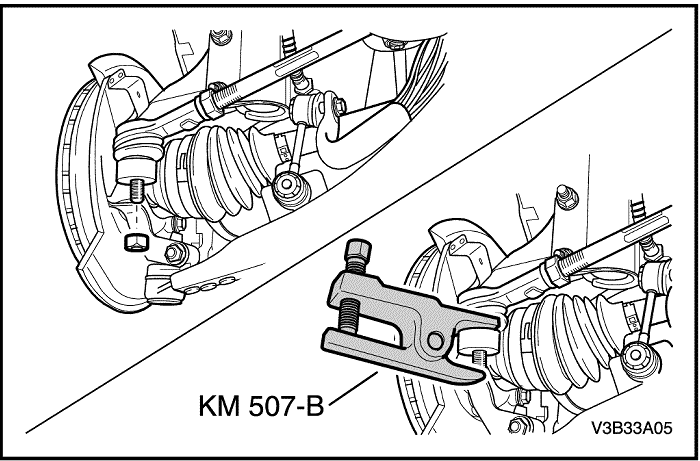 KM 507-B

V3B33A05