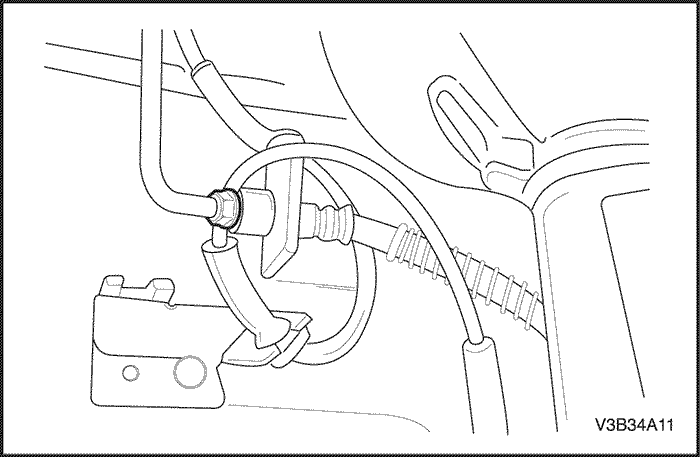 V3B34A11