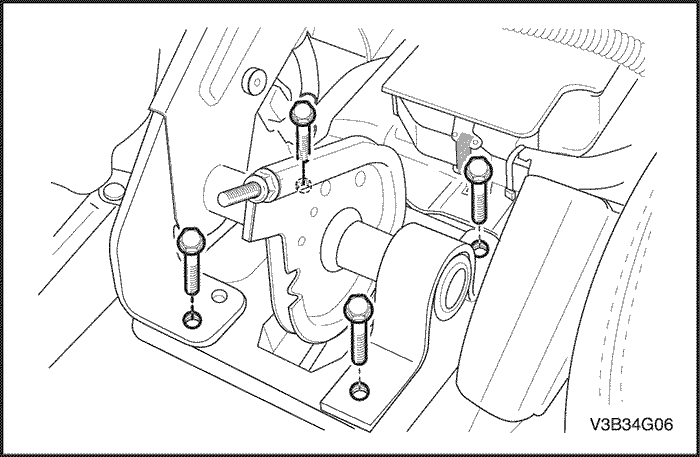 V3B34G06