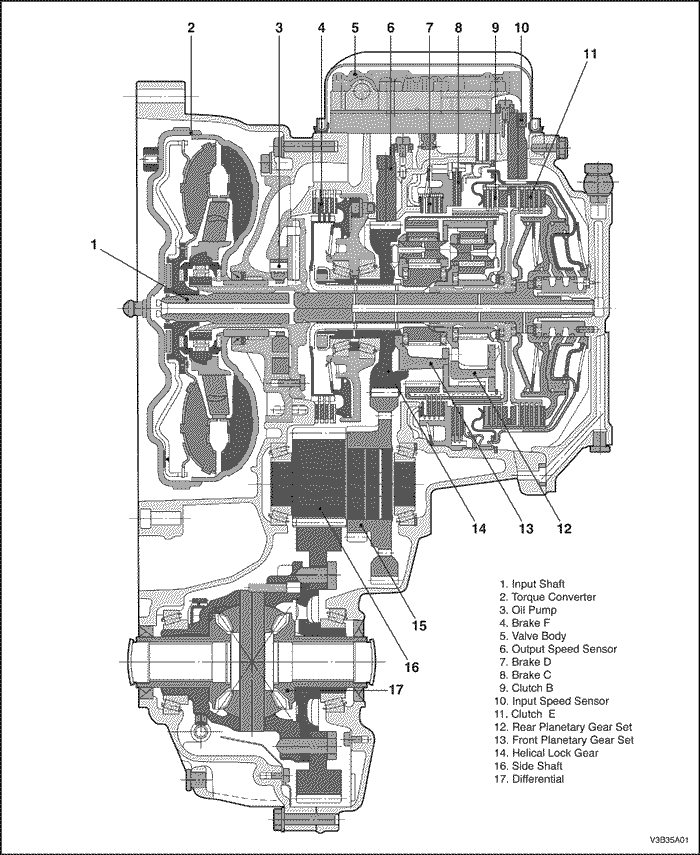 2
3
4
5
6
7
8
9
10
11
1
14
13
12
15
16
17

1. Input Shaft
2. Torque Converter
3. Oil Pump
4. Brake F
5. Valve Body
6. Output Speed Sensor
7. Brake D
8. Brake C
9. Clutch B
10. Input Speed Sensor
11. Clutch E
12. Rear Planetary Gear Set
13. Front Planetary Gear Set
14. Helical Lock Gear
16. Side Shaft
17. Differential

V3B35A01