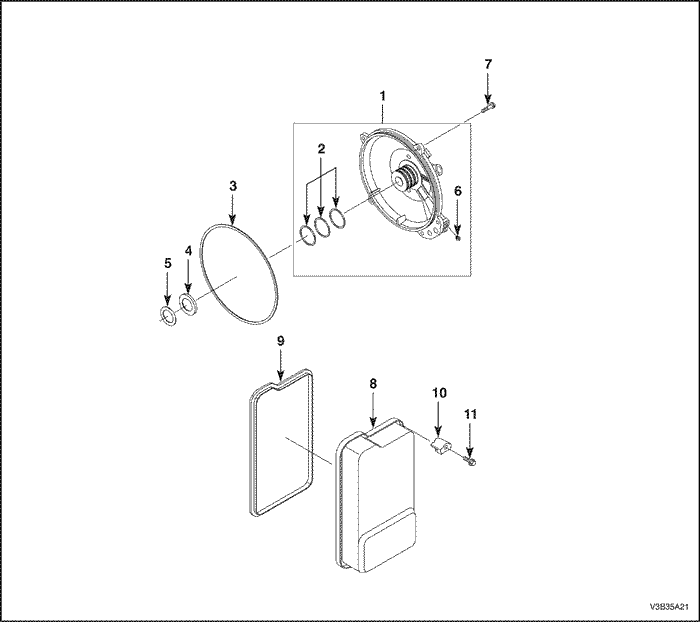 7
1
2
3
6
5
4
9
8
10
11
V3B35A21