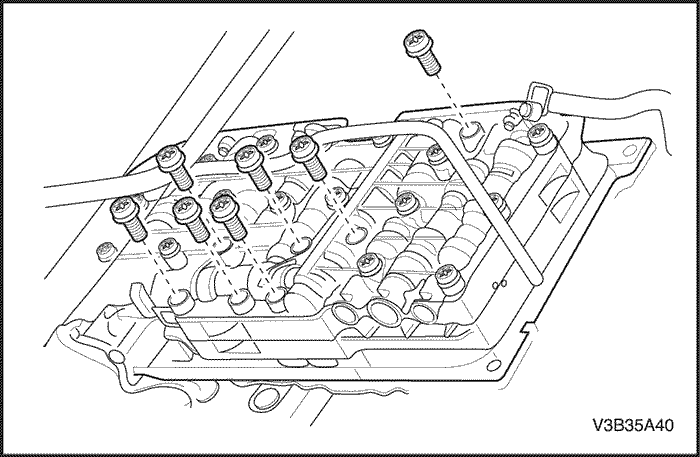 V3B35A40