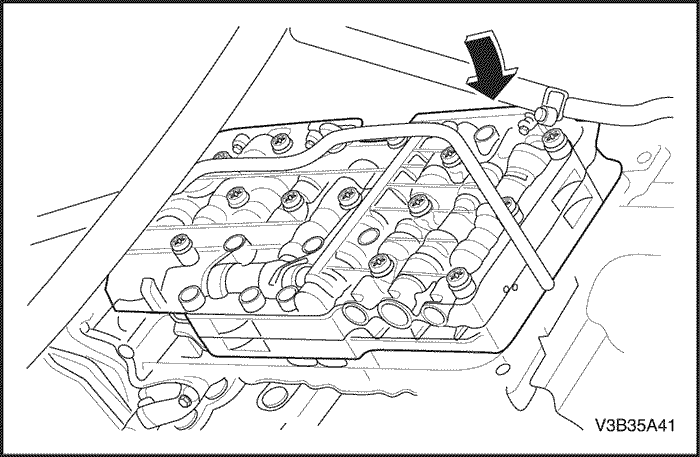 V3B35A41