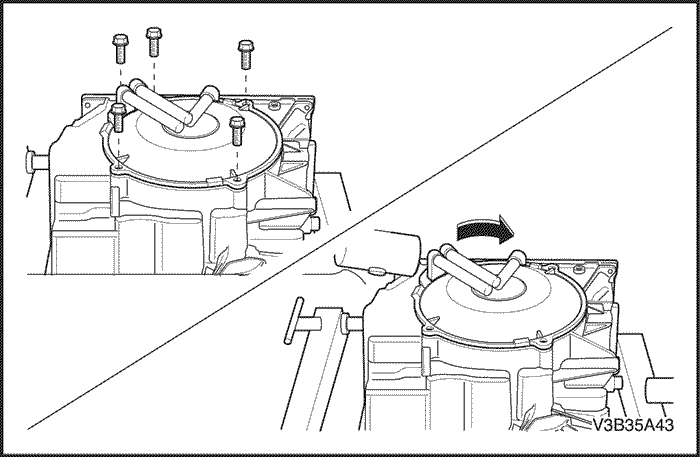 V3B35A43