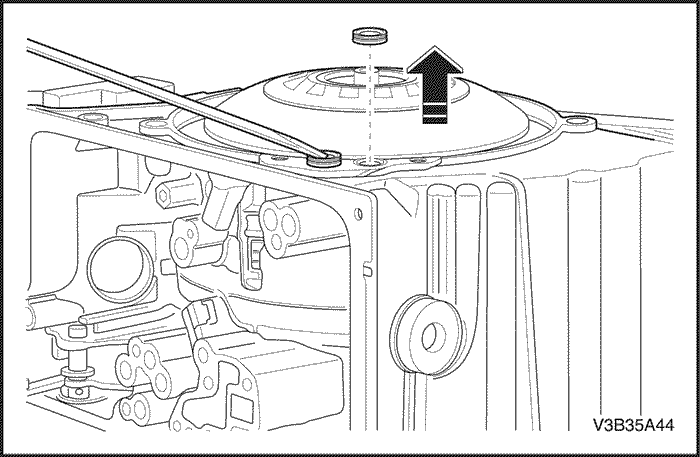 V3B35A44