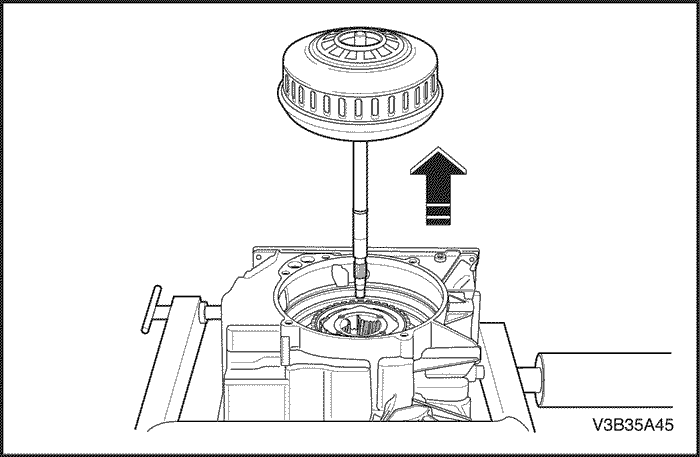 V3B35A45