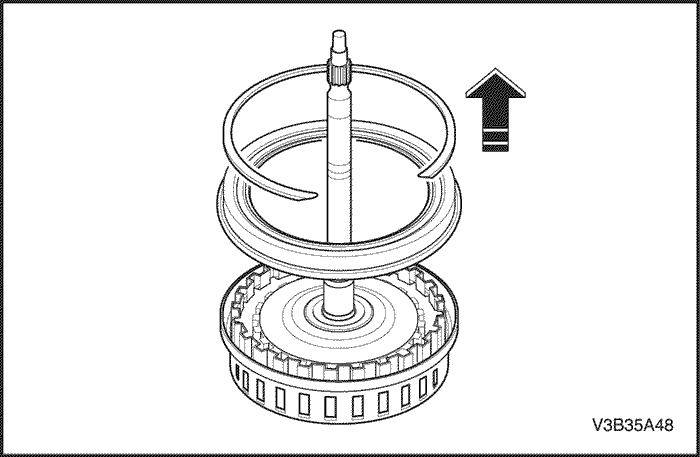 V3B35A48