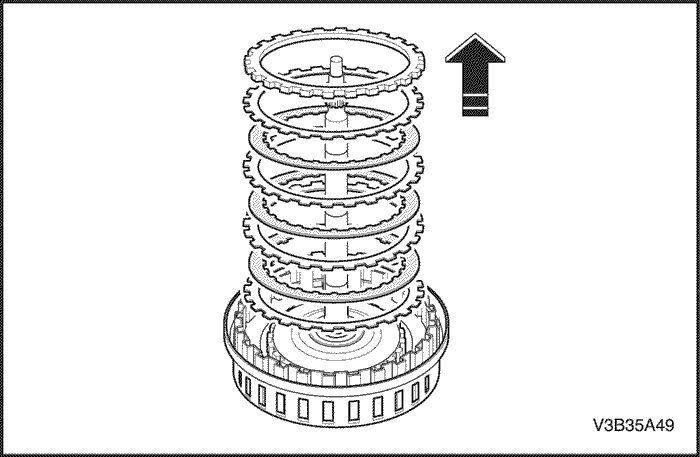 V3B35A49