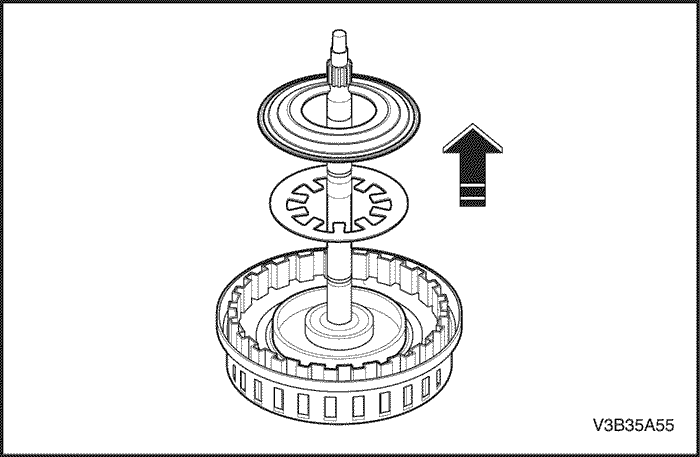 V3B35A55