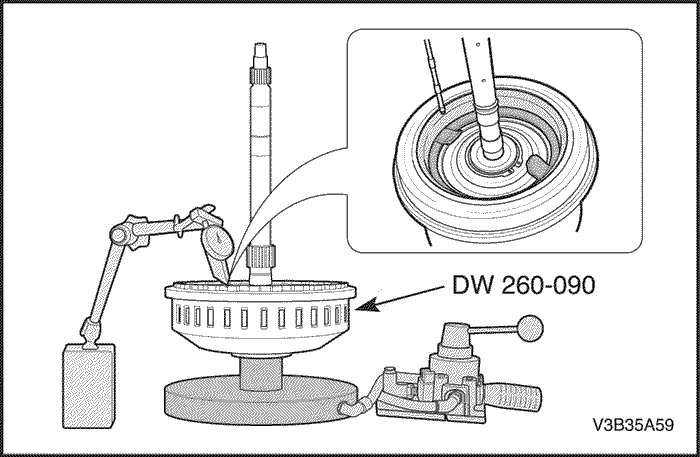 DW 260-090

V3B35A59