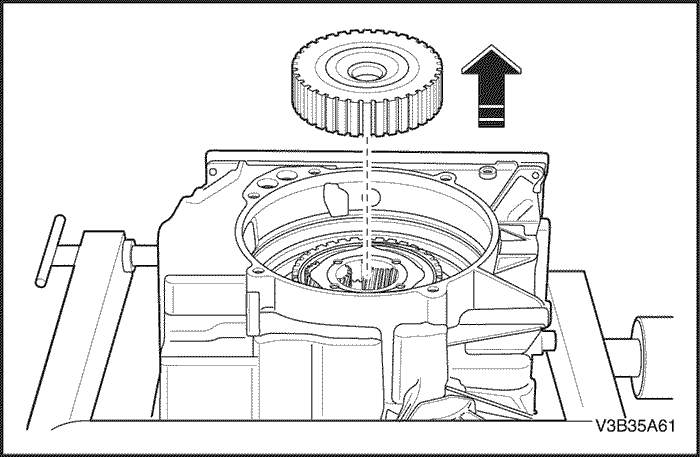 V3B35A61