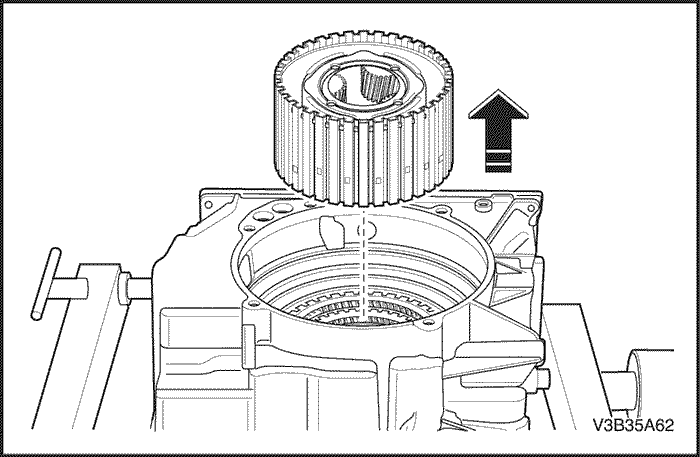 V3B35A62