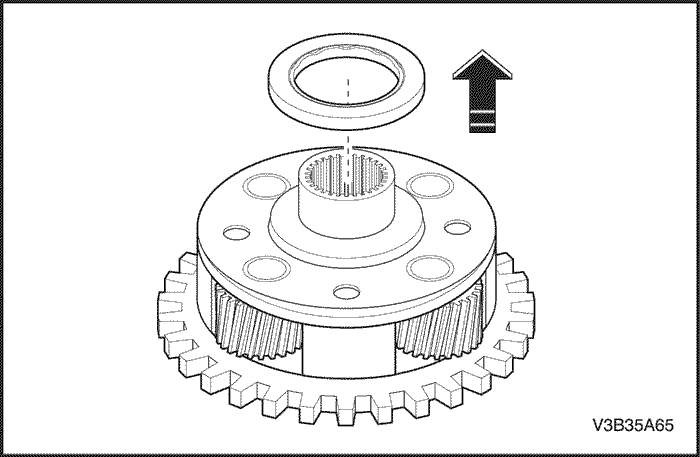 V3B35A65