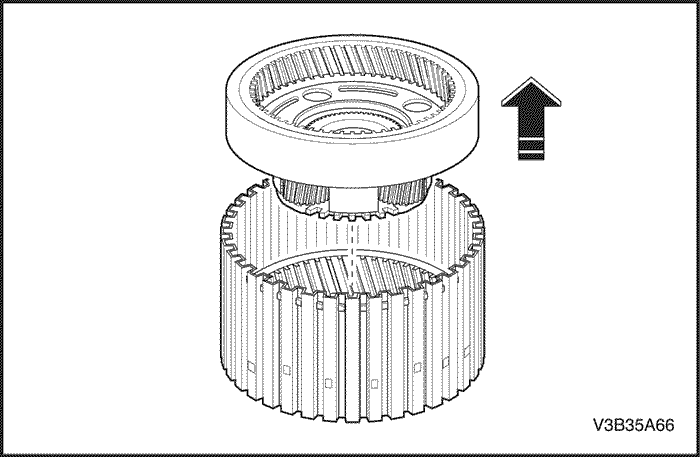 V3B35A66