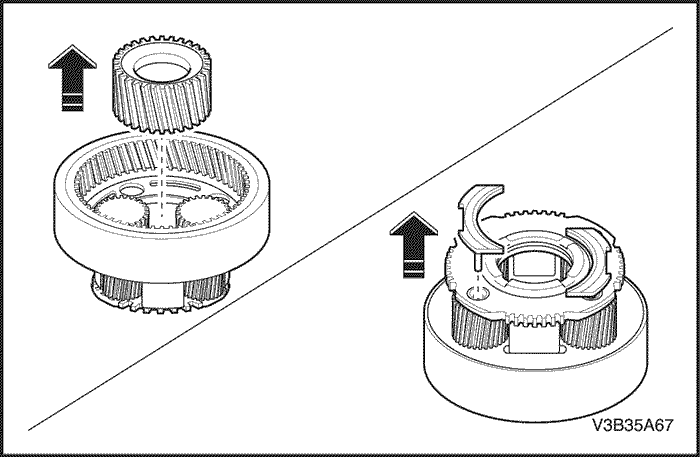 V3B35A67