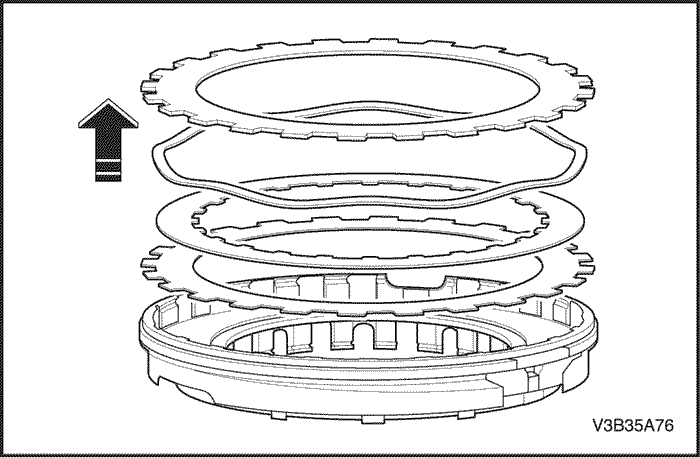 V3B35A76