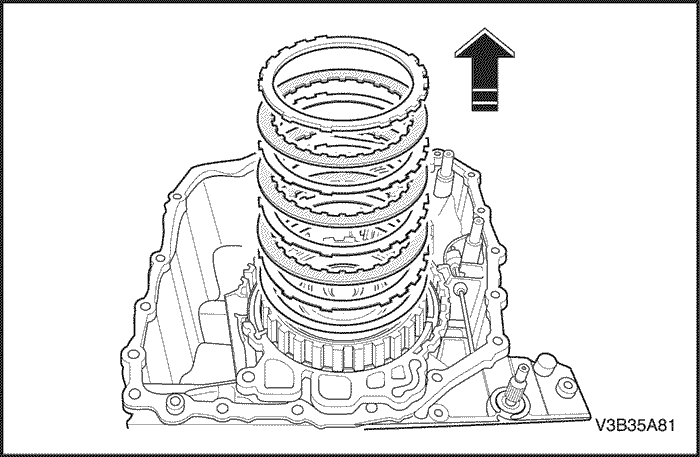 V3B35A81