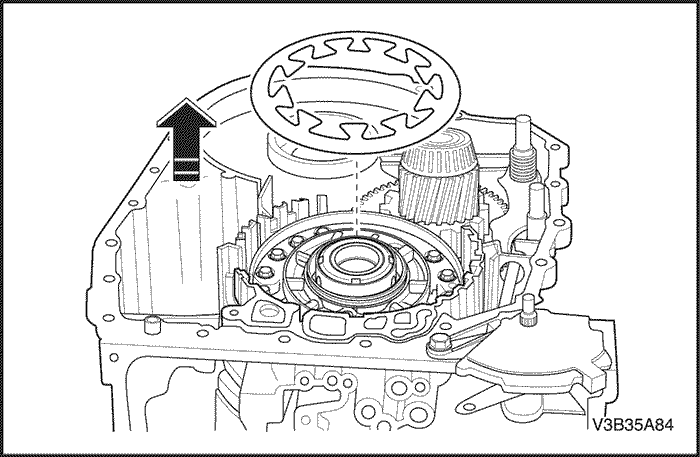 V3B35A84