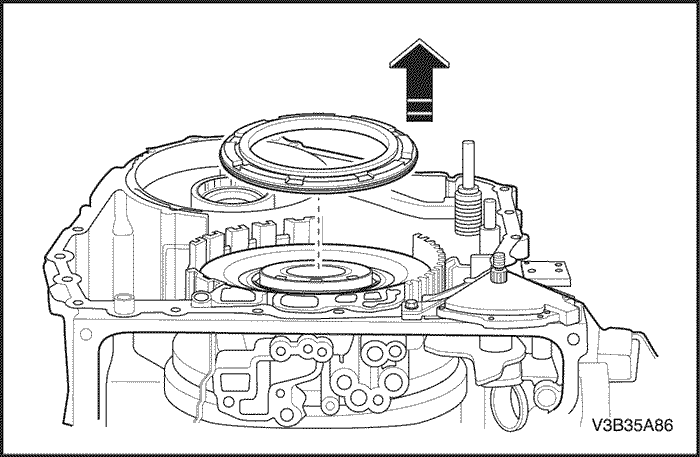 V3B35A86