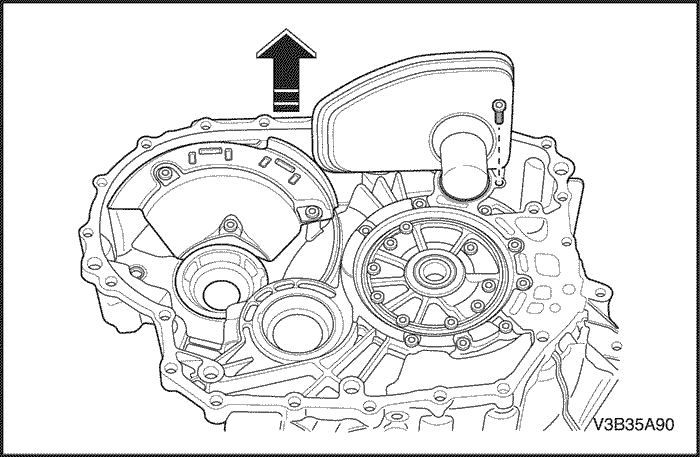 V3B35A90