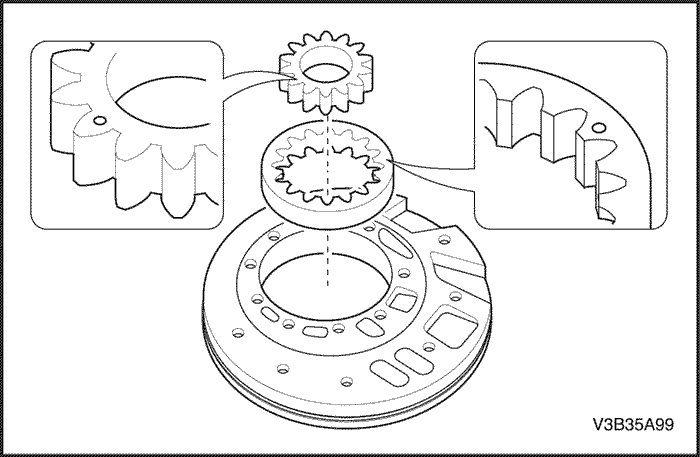 V3B35A99