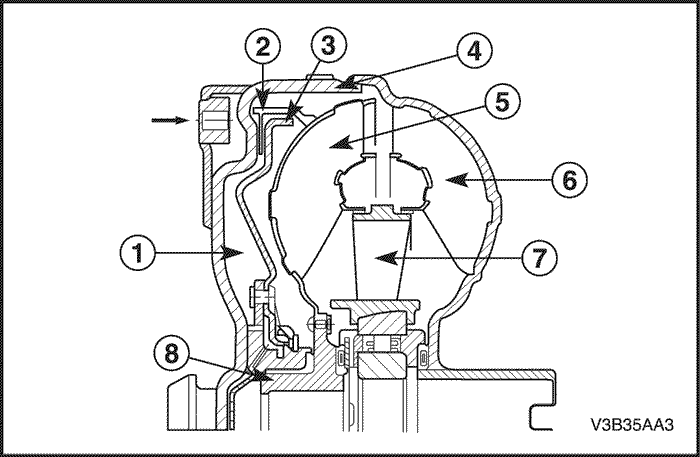 2
3
4
5
6
1
7
8
V3B35AA3