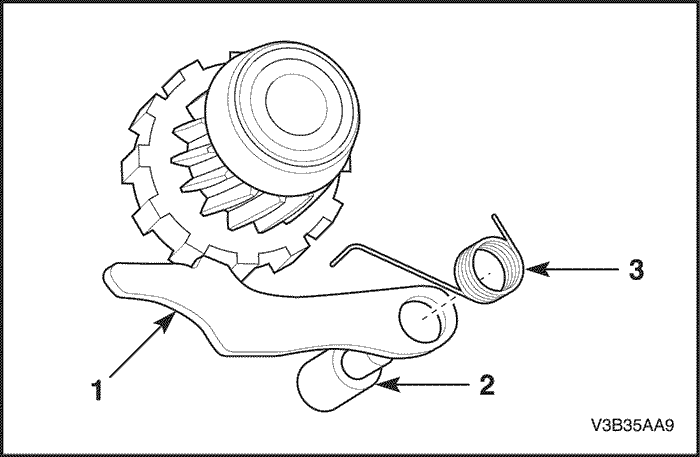 3
1
2
V3B35AA9