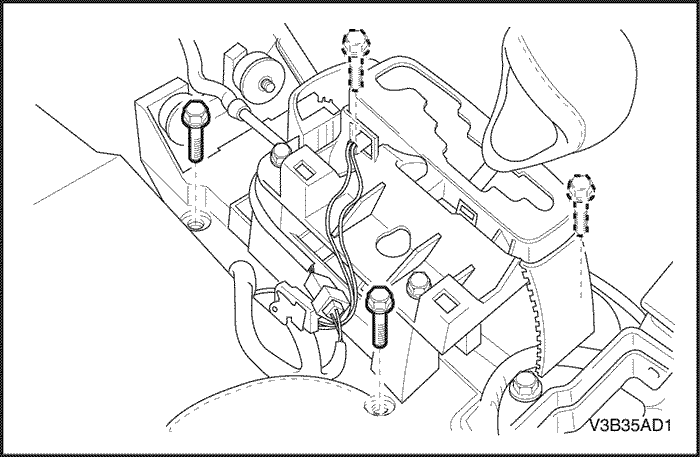 V3B35AD1