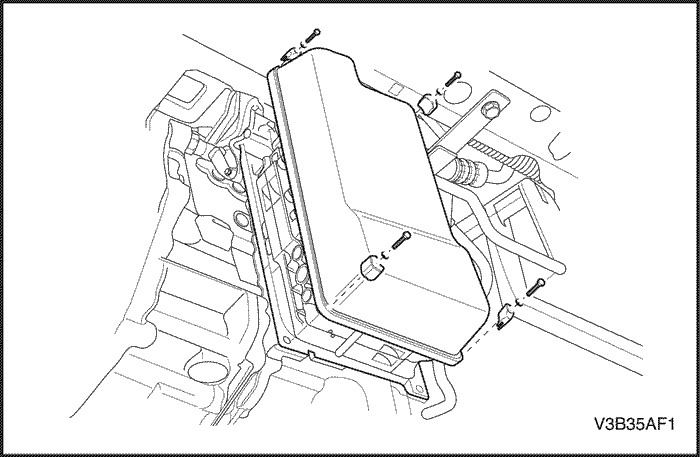 V3B35AF1