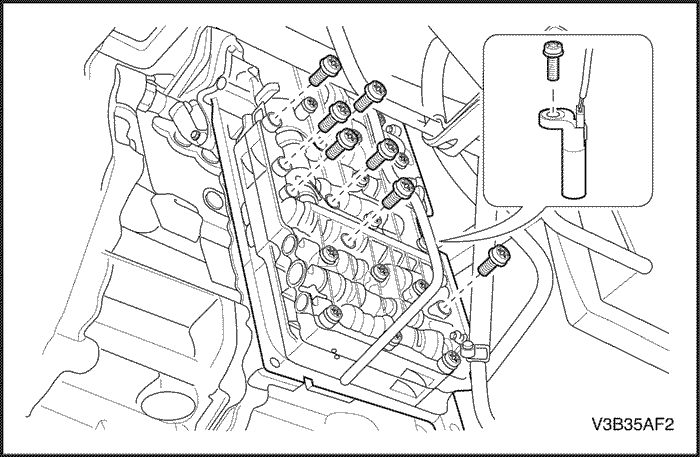 V3B35AF2