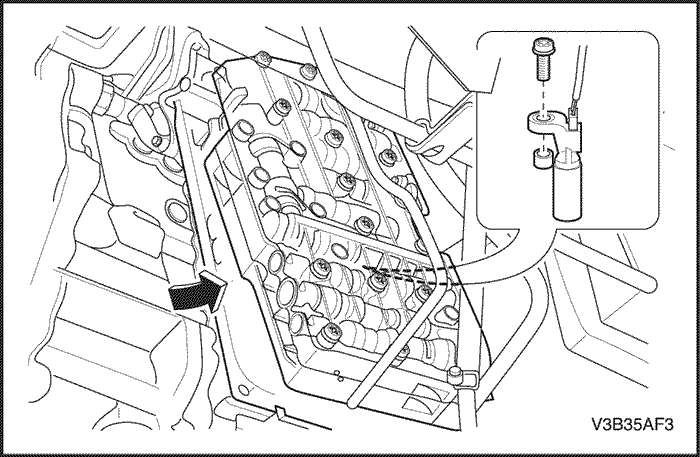 V3B35AF3