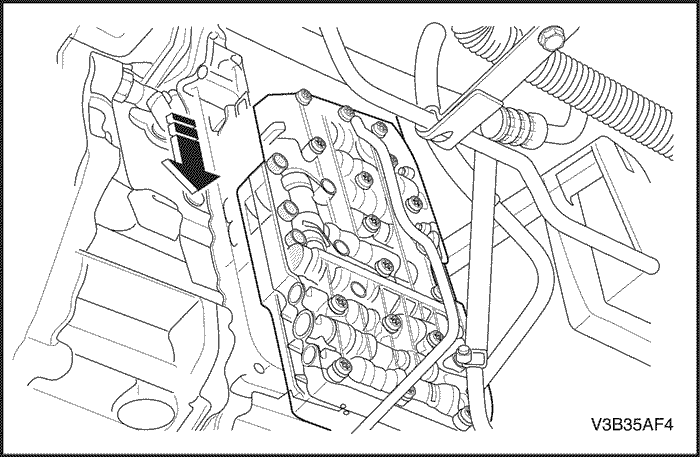 V3B35AF4