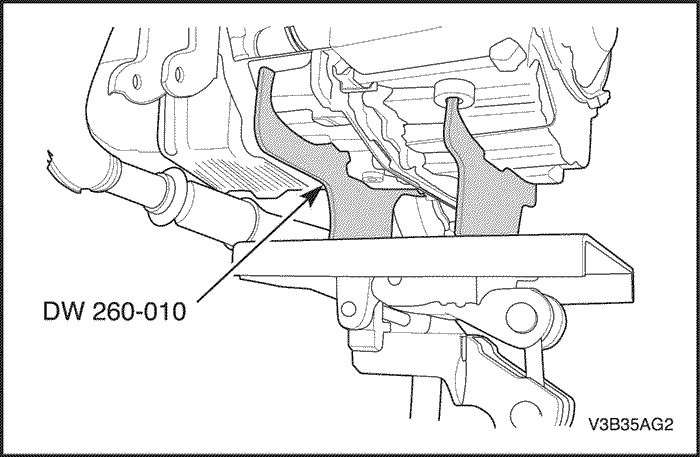 DW 260-010

V3B35AG2